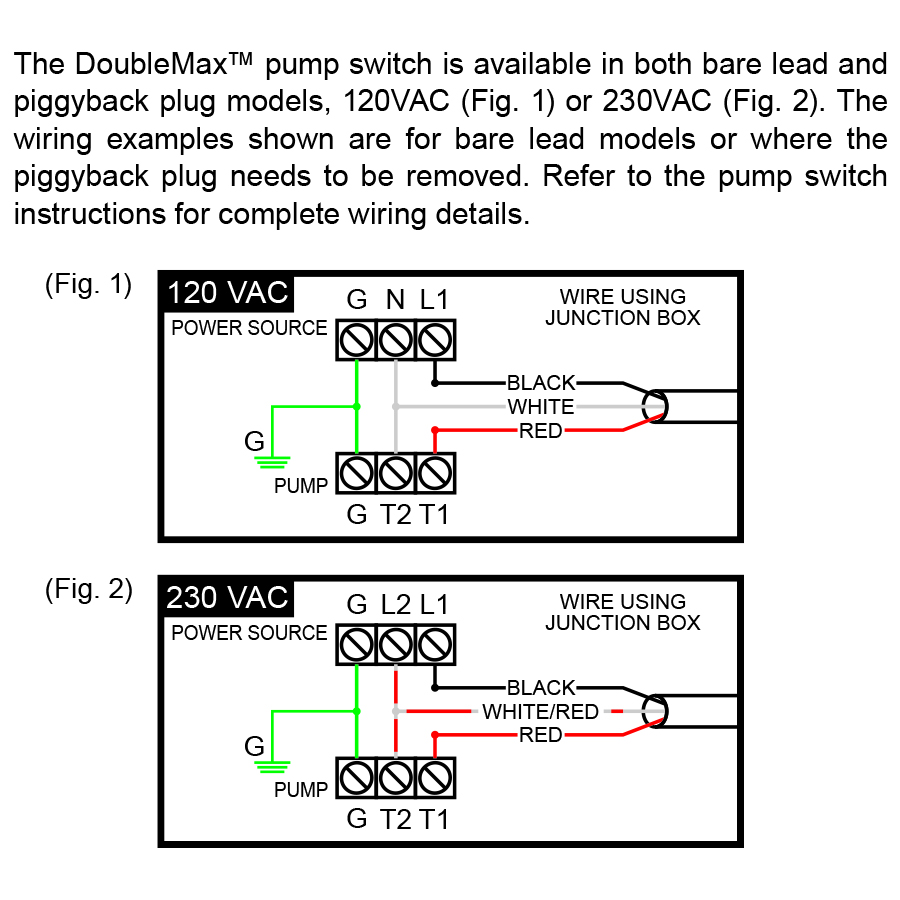 The DoubleMax™ pump switch is available in both bare lead and piggyback plug models, 120VAC (Fig. 1) or 230VAC (Fig. 2). The wiring examples shown are for bare lead models or where the piggyback plug needs to be removed. Refer to the pump switch instructions for complete wiring details.

(Fig. 1)

120 VAC

POWER SOURCE

G N L1

WIRE USING JUNCTION BOX

BLACK

WHITE

RED

G

PUMP

G T2 T1

(Fig. 2)

230 VAC

POWER SOURCE

G L2 L1

WIRE USING JUNCTION BOX

BLACK

WHITE/RED

RED

G

PUMP

G T2 T1