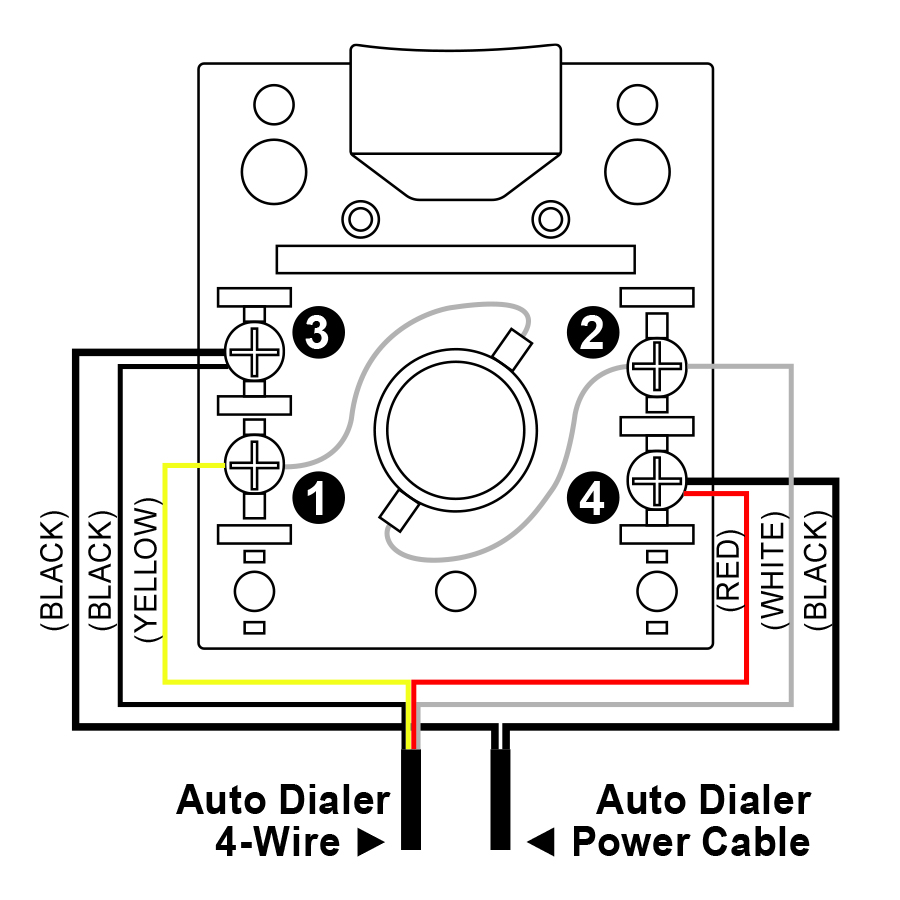 3
2
1
4
(BLACK)
(BLACK)
(YELLOW)
(RED)
(WHITE)
(BLACK)
Auto Dialer
4-Wire ►
Auto Dialer
◄ Power Cable